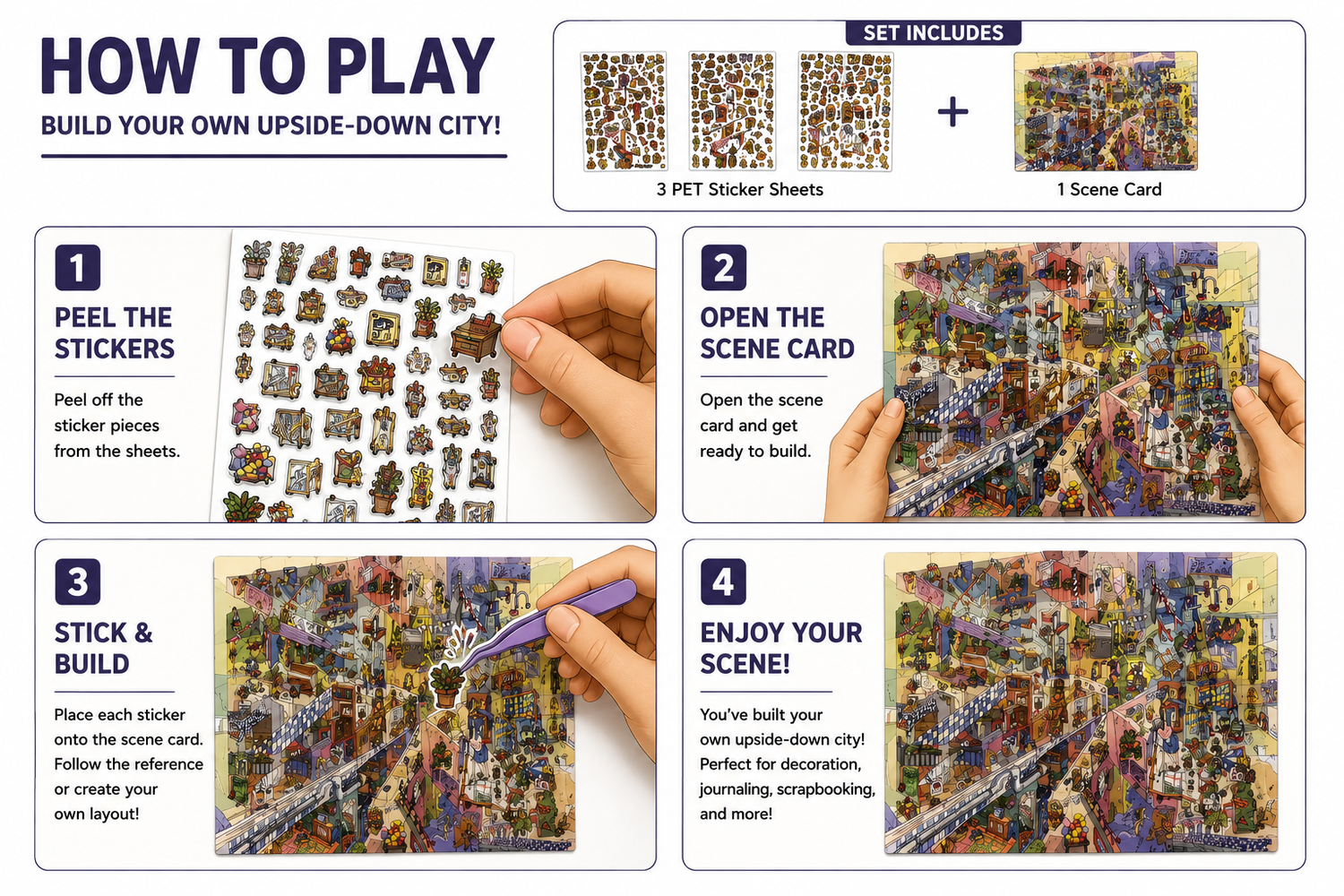 HOW TO PLAY

BUILD YOUR OWN UPSIDE-DOWN CITY!

SET INCLUDES

3 PET Sticker Sheets

+

1 Scene Card

1

PEEL THE STICKERS

Peel off the sticker pieces from the sheets.

2

OPEN THE SCENE CARD

Open the scene card and get ready to build.

3

STICK & BUILD

Place each sticker onto the scene card. Follow the reference or create your own layout!

4

ENJOY YOUR SCENE!

You've built your own upside-down city! Perfect for decoration, journaling, scrapbooking, and more!